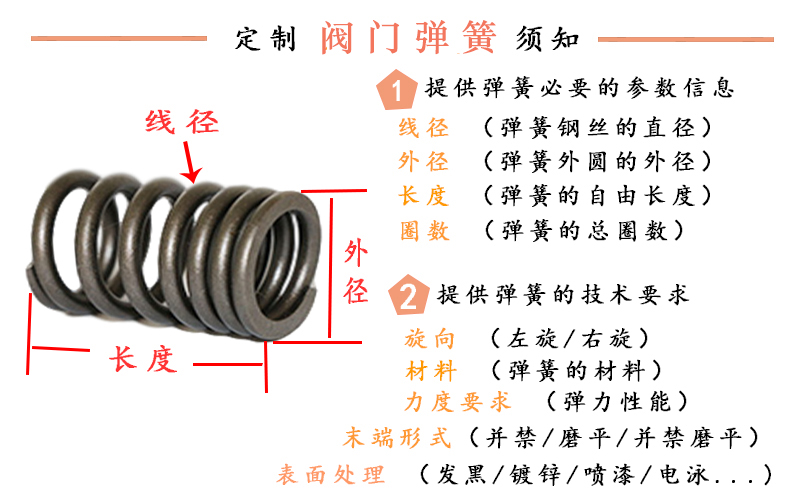 定制 阀门弹簧 须知

线径

外径

长度

1 提供弹簧必要的参数信息

线径 （弹簧钢丝的直径）

外径 （弹簧外圆的外径）

长度 （弹簧的自由长度）

圈数 （弹簧的总圈数）

2 提供弹簧的技术要求

旋向 （左旋/右旋）

材料 （弹簧的材料）

力度要求 （弹力性能）

末端形式（并禁/磨平/并禁磨平）

表面处理 （发黑/镀锌/喷漆/电泳...）